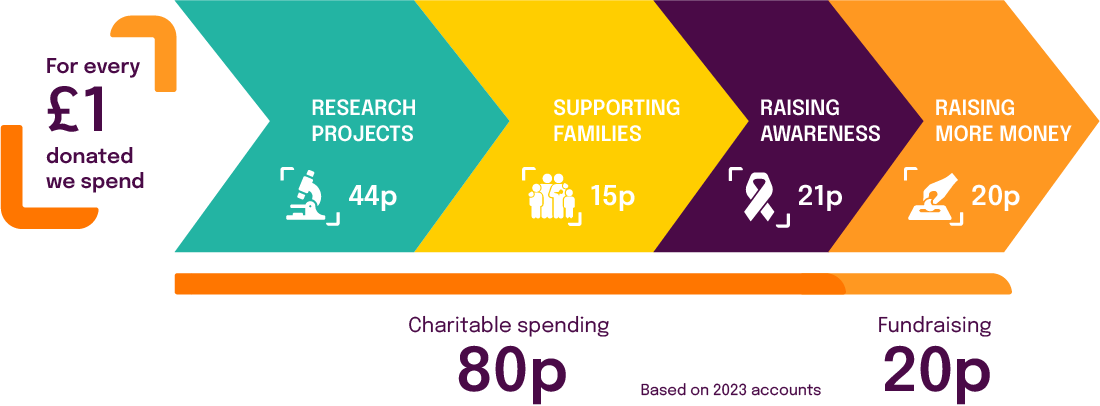 For every
£1
donated
we spend

RESEARCH PROJECTS
44p

SUPPORTING FAMILIES
15p

RAISING AWARENESS
21p

RAISING MORE MONEY
20p

Charitable spending
80p

Based on 2023 accounts

Fundraising
20p