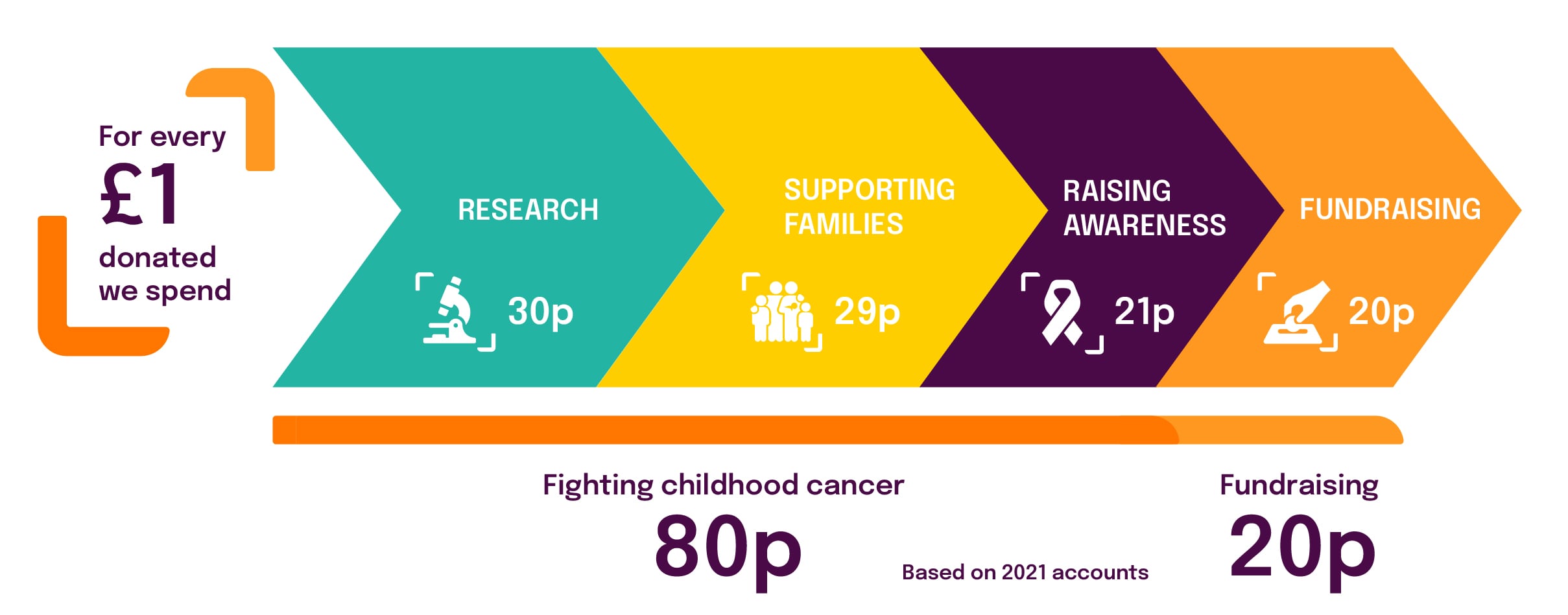 For every £1 donated we spend

RESEARCH
30p

SUPPORTING FAMILIES
29p

RAISING AWARENESS
21p

FUNDRAISING
20p

Fighting childhood cancer
80p

Based on 2021 accounts

Fundraising
20p