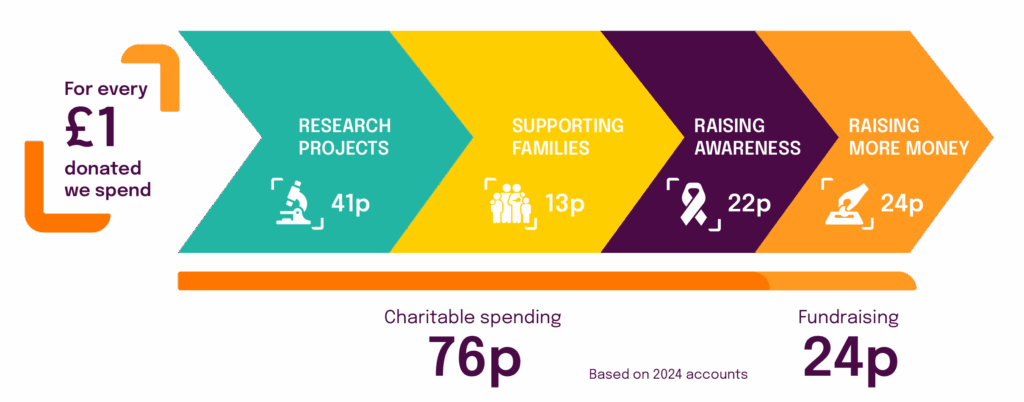 For every £1 donated we spend

RESEARCH PROJECTS
41p

SUPPORTING FAMILIES
13p

RAISING AWARENESS
22p

RAISING MORE MONEY
24p

Charitable spending
76p

Based on 2024 accounts

Fundraising
24p