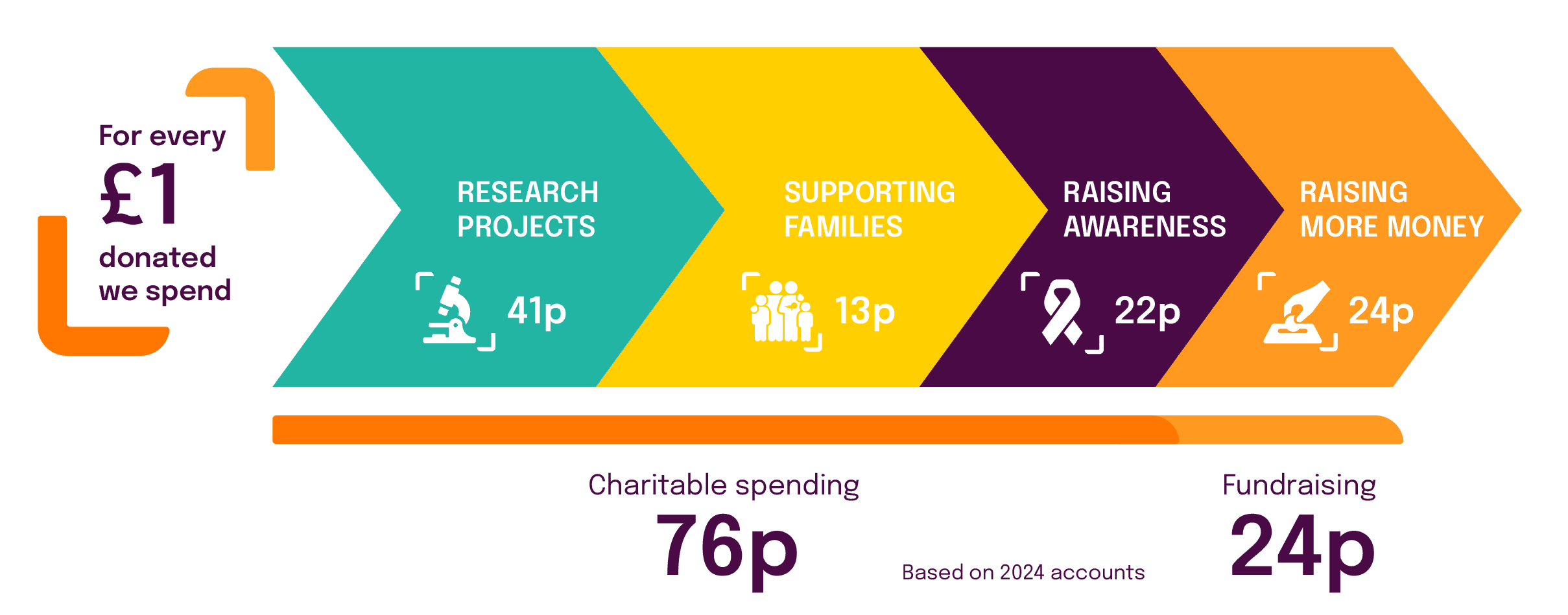 For every
£1
donated
we spend

RESEARCH PROJECTS
41p

SUPPORTING FAMILIES
13p

RAISING AWARENESS
22p

RAISING MORE MONEY
24p

Charitable spending
76p

Based on 2024 accounts

Fundraising
24p